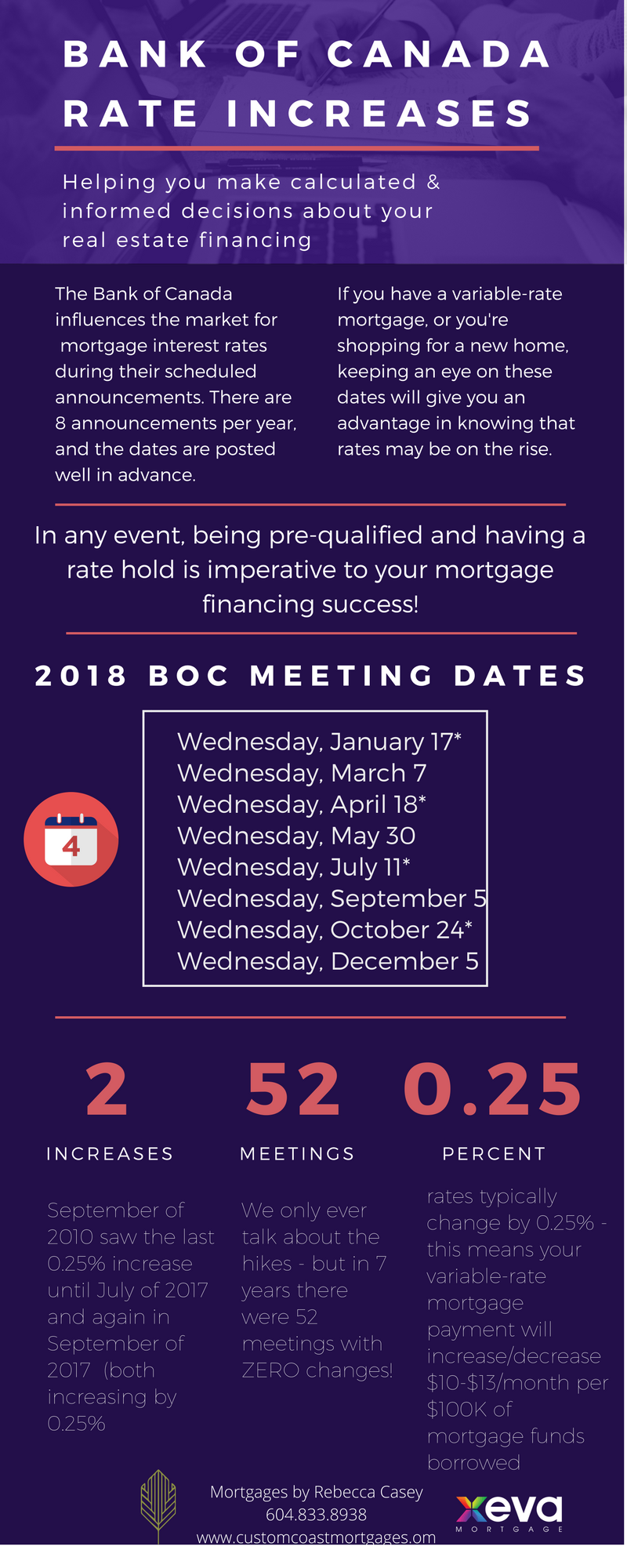 BANK OF CANADA RATE INCREASES

Helping you make calculated & informed decisions about your real estate financing

The Bank of Canada influences the market for mortgage interest rates during their scheduled announcements. There are 8 announcements per year, and the dates are posted well in advance.

If you have a variable-rate mortgage, or you're shopping for a new home, keeping an eye on these dates will give you an advantage in knowing that rates may be on the rise.

In any event, being pre-qualified and having a rate hold is imperative to your mortgage financing success!

2018 BOC MEETING DATES

4

Wednesday, January 17*
Wednesday, March 7
Wednesday, April 18*
Wednesday, May 30
Wednesday, July 11*
Wednesday, September 5
Wednesday, October 24*
Wednesday, December 5

2
INCREASES
September of 2010 saw the last 0.25% increase until July of 2017 and again in September of 2017 (both increasing by 0.25%

52
MEETINGS
We only ever talk about the hikes - but in 7 years there were 52 meetings with ZERO changes!

0.25
PERCENT
rates typically change by 0.25% - this means your variable-rate mortgage payment will increase/decrease $10-$13/month per $100K of mortgage funds borrowed

Mortgages by Rebecca Casey
604.833.8938
www.customcoastmortgages.om

xeva
MORTGAGE